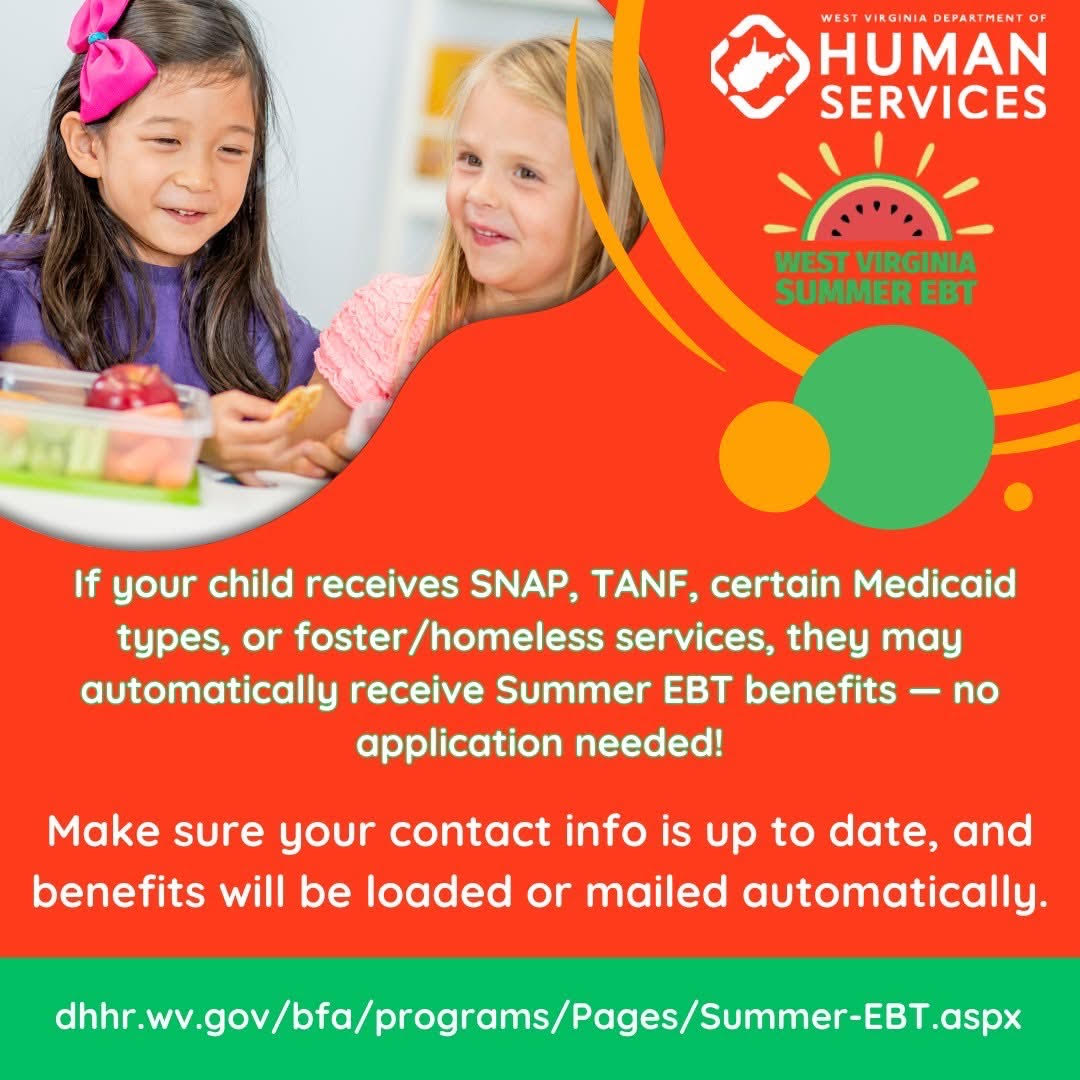 WEST VIRGINIA DEPARTMENT OF
HUMAN SERVICES

WEST VIRGINIA SUMMER EBT

If your child receives SNAP, TANF, certain Medicaid types, or foster/homeless services, they may automatically receive Summer EBT benefits — no application needed!

Make sure your contact info is up to date, and benefits will be loaded or mailed automatically.

dhhr.wv.gov/bfa/programs/Pages/Summer-EBT.aspx